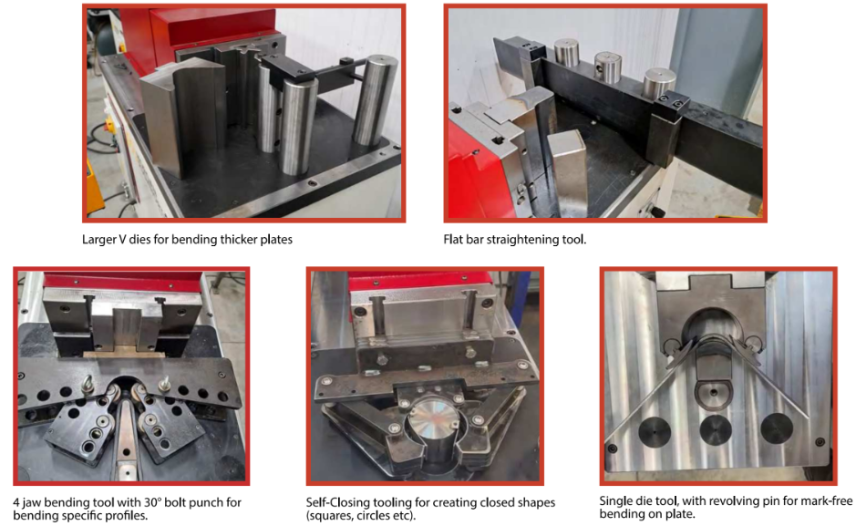 Larger V dies for bending thicker plates

Flat bar straightening tool.

4 jaw bending tool with 30° bolt punch for bending specific profiles.

Self-Closing tooling for creating closed shapes (squares, circles etc).

Single die tool, with revolving pin for mark-free bending on plate.